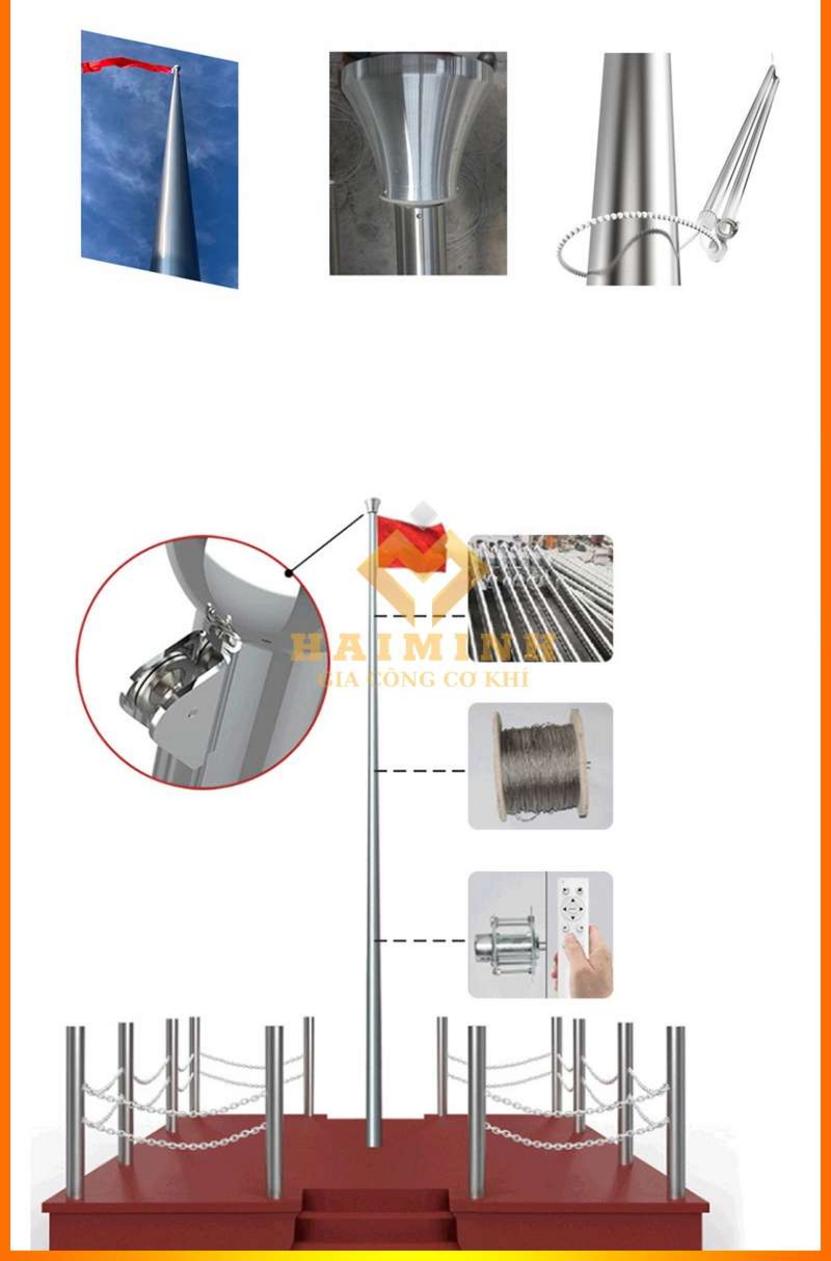 HAIMINH
GIA CÔNG CƠ KHÍ